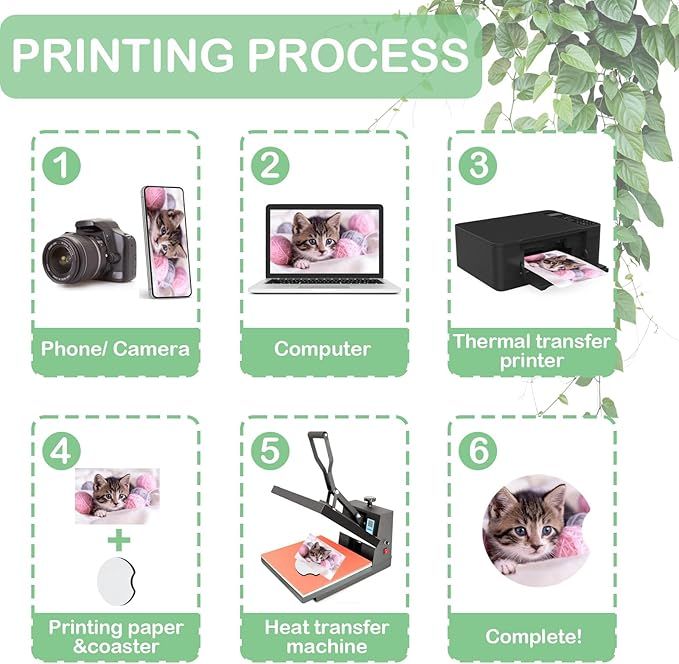 PRINTING PROCESS

1
Phone/ Camera

2
Computer

3
Thermal transfer printer

4
+
Printing paper &coaster

5
Heat transfer machine

6
Complete!